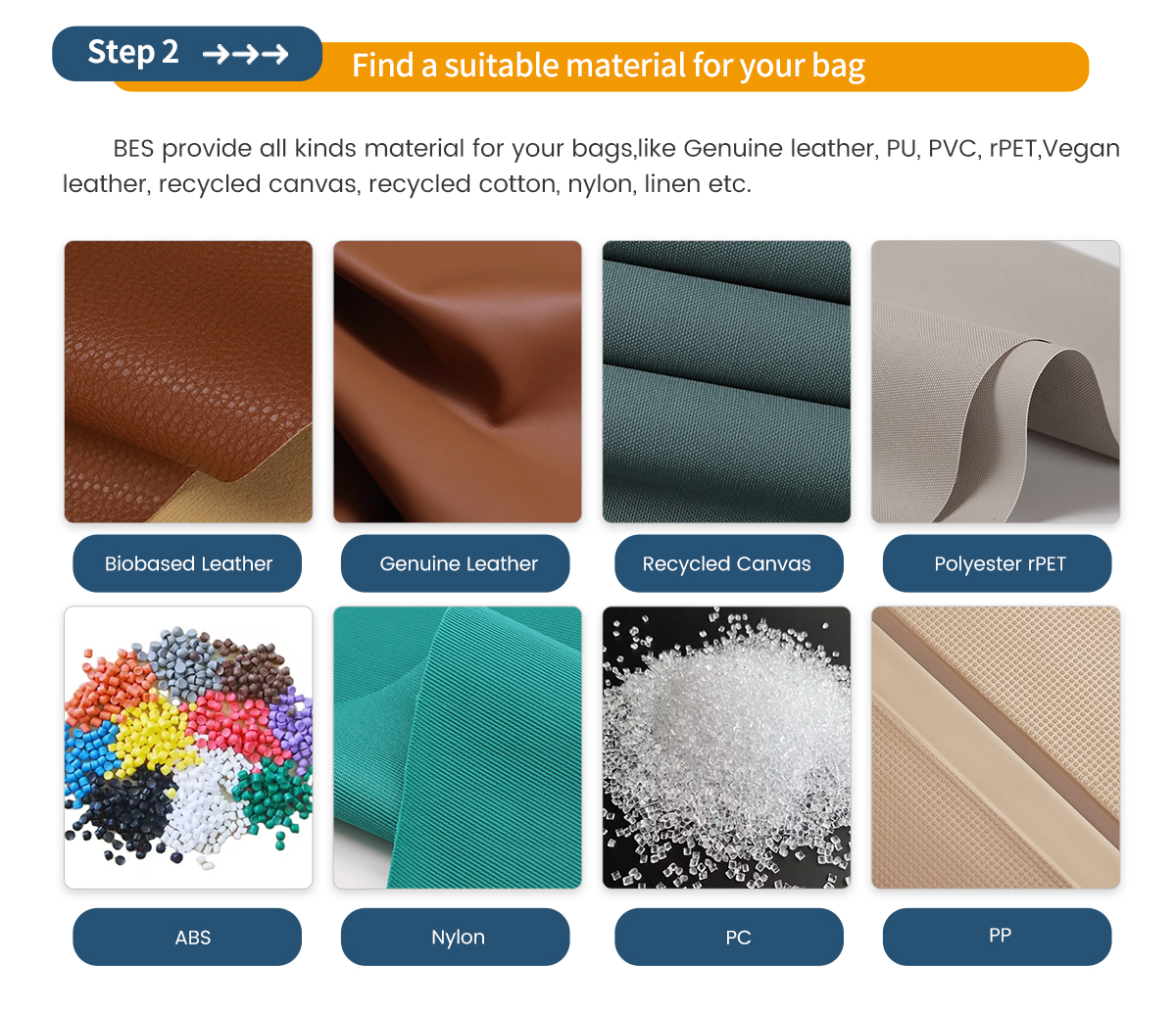 Step 2 →→→

Find a suitable material for your bag

BES provide all kinds material for your bags,like Genuine leather, PU, PVC, rPET,Vegan leather, recycled canvas, recycled cotton, nylon, linen etc.

Biobased Leather

Genuine Leather

Recycled Canvas

Polyester rPET

ABS

Nylon

PC

PP