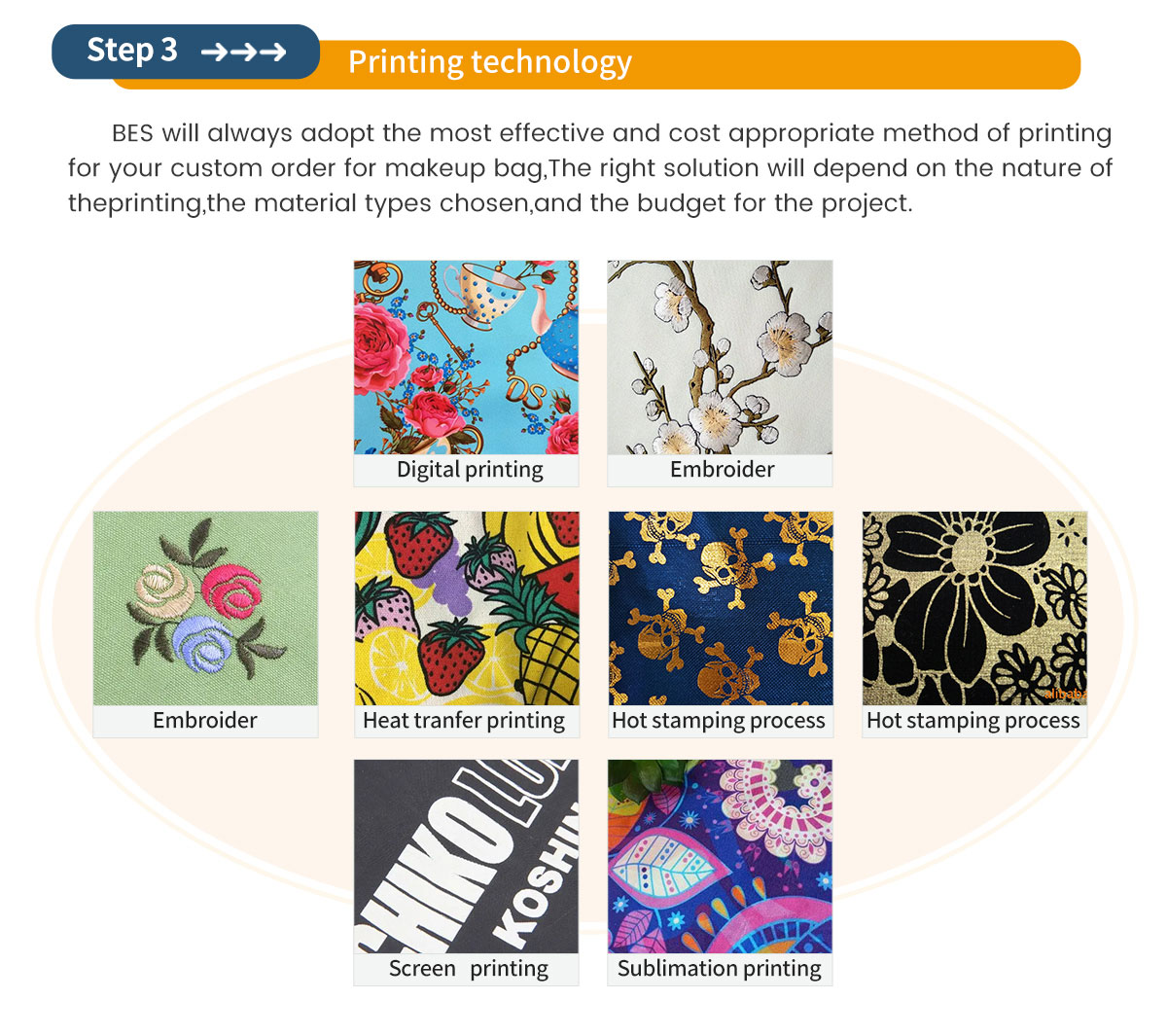 Step 3 →→→

Printing technology

BES will always adopt the most effective and cost appropriate method of printing for your custom order for makeup bag,The right solution will depend on the nature of theprinting,the material types chosen,and the budget for the project.

DS

Digital printing

Embroider

Embroider

Heat tranfer printing

Hot stamping process

alibaba

Hot stamping process

HKO LU
KOSHI

Screen printing

Sublimation printing