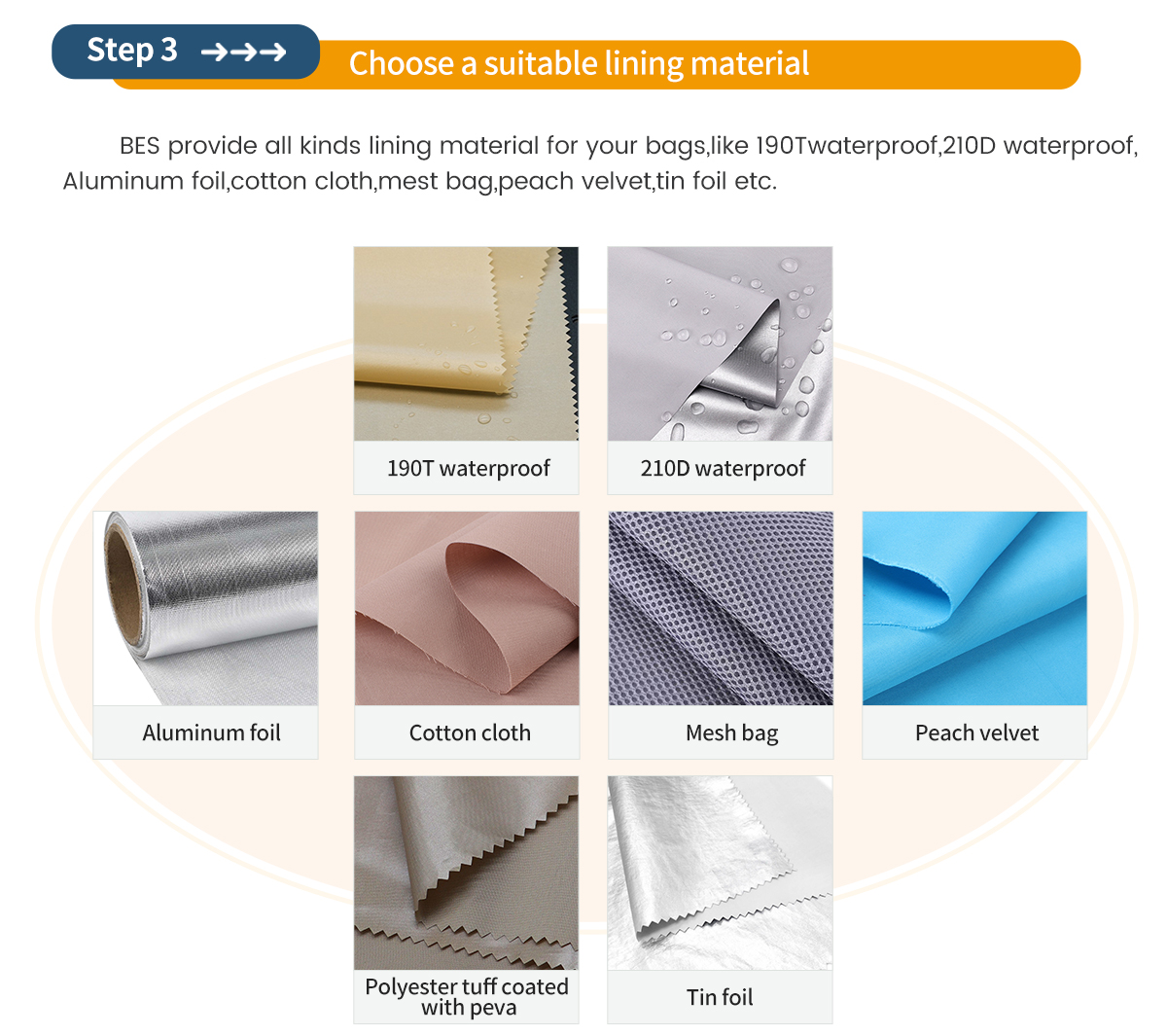 Step 3 →→→ Choose a suitable lining material

BES provide all kinds lining material for your bags,like 190Twaterproof,210D waterproof, Aluminum foil,cotton cloth,mest bag,peach velvet,tin foil etc.

190T waterproof

210D waterproof

Aluminum foil

Cotton cloth

Mesh bag

Peach velvet

Polyester tuff coated with peva

Tin foil