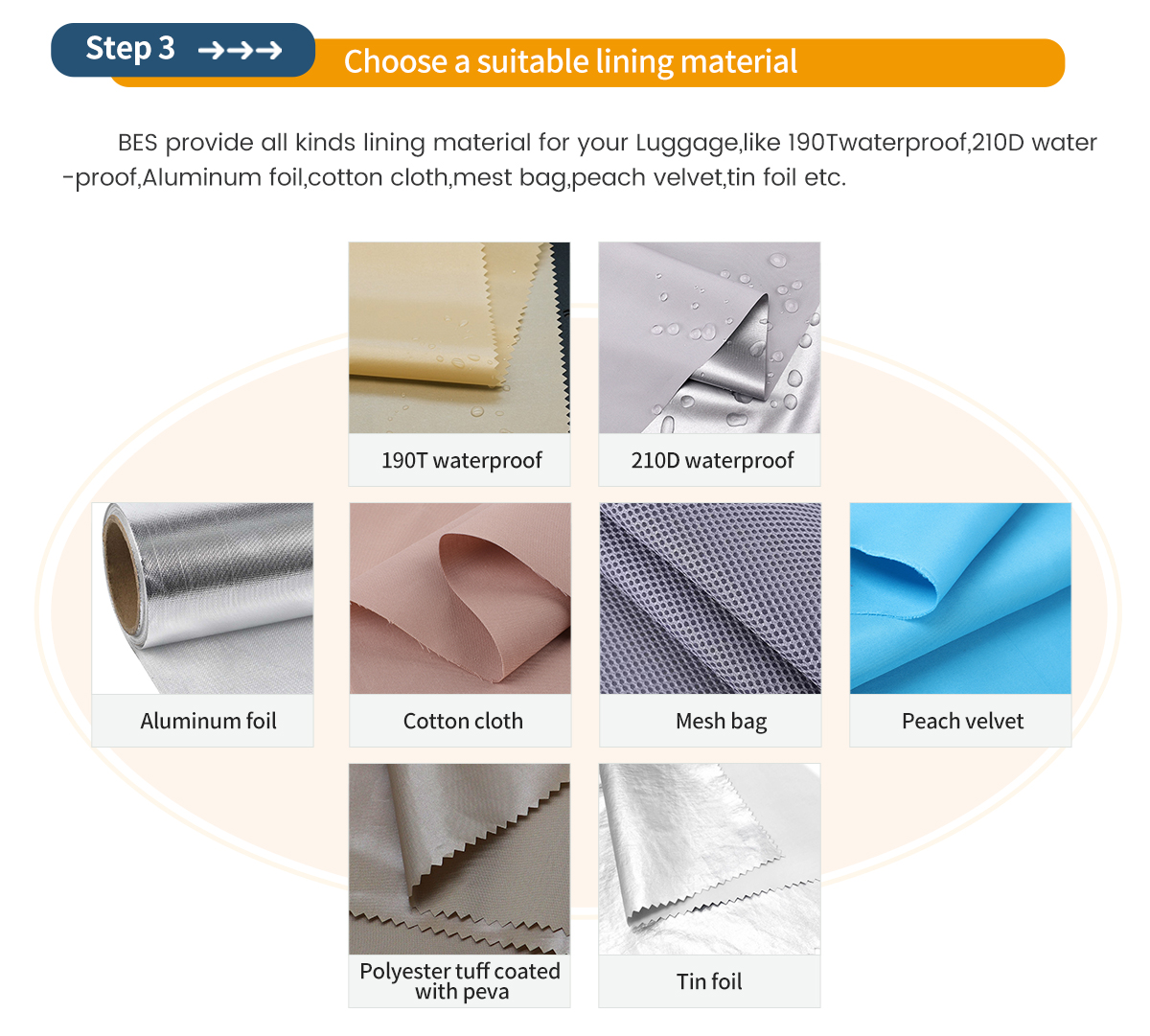 Step 3 →→→

Choose a suitable lining material

BES provide all kinds lining material for your Luggage,like 190Twaterproof,210D water-proof,Aluminum foil,cotton cloth,mest bag,peach velvet,tin foil etc.

190T waterproof

210D waterproof

Aluminum foil

Cotton cloth

Mesh bag

Peach velvet

Polyester tuff coated with peva

Tin foil